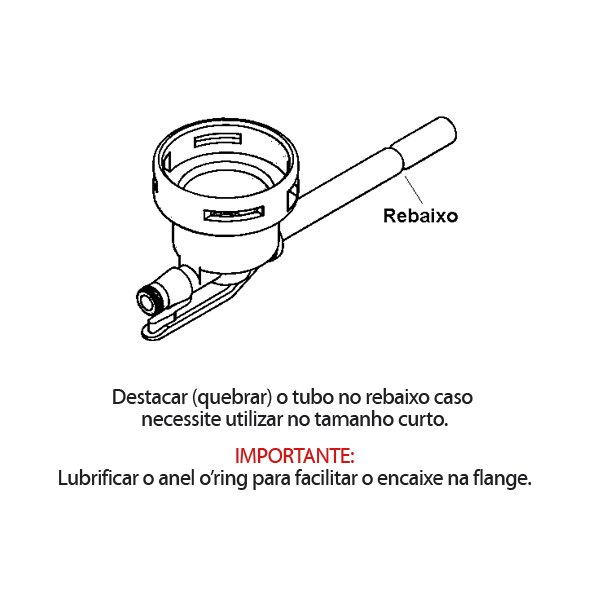 Rebaixo

Destacar (quebrar) o tubo no rebaixo caso necessite utilizar no tamanho curto.

IMPORTANTE:
Lubrificar o anel o'ring para facilitar o encaixe na flange.